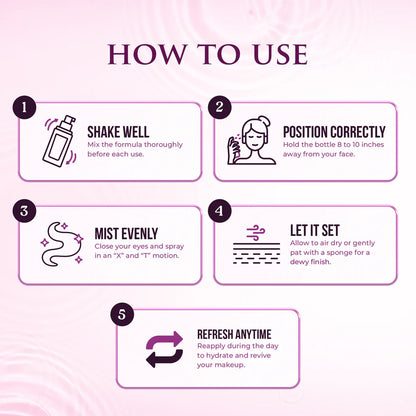 HOW TO USE

1

SHAKE WELL
Mix the formula thoroughly before each use.

2

POSITION CORRECTLY
Hold the bottle 8 to 10 inches away from your face.

3

MIST EVENLY
Close your eyes and spray in an "X" and "T" motion.

4

LET IT SET
Allow to air dry or gently pat with a sponge for a dewy finish.

5

REFRESH ANYTIME
Reapply during the day to hydrate and revive your makeup.