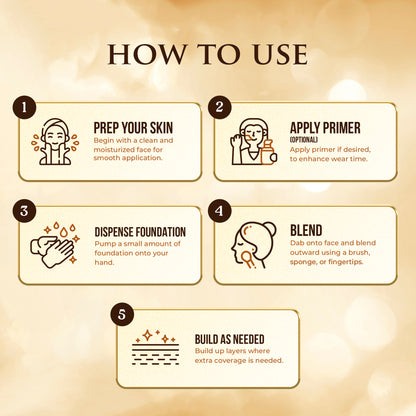 HOW TO USE

1
PREP YOUR SKIN
Begin with a clean and moisturized face for smooth application.

2
APPLY PRIMER
(OPTIONAL)
Apply primer if desired, to enhance wear time.

3
DISPENSE FOUNDATION
Pump a small amount of foundation onto your hand.

4
BLEND
Dab onto face and blend outward using a brush, sponge, or fingertips.

5
BUILD AS NEEDED
Build up layers where extra coverage is needed.