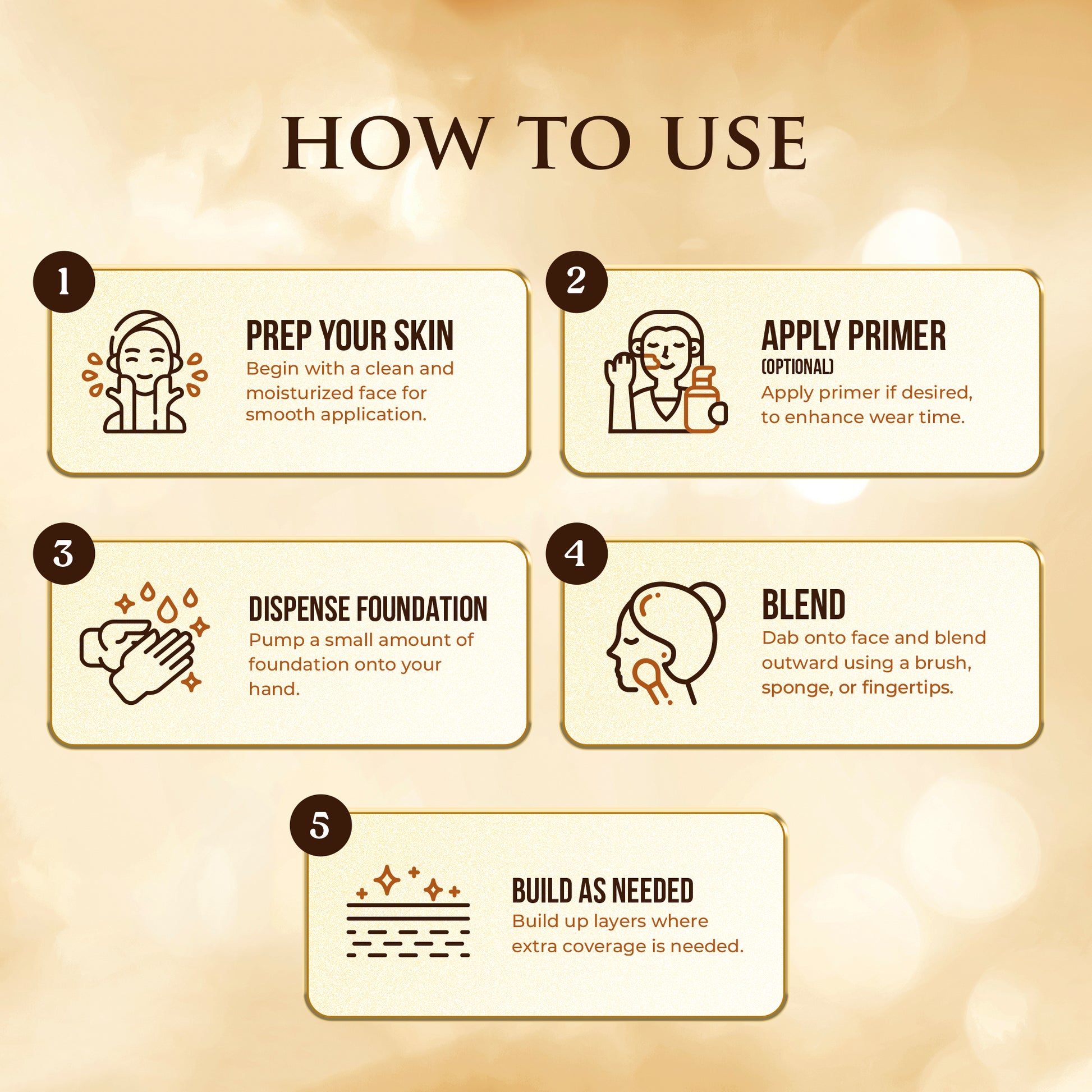 HOW TO USE

1

PREP YOUR SKIN

Begin with a clean and moisturized face for smooth application.

2

APPLY PRIMER

(OPTIONAL)

Apply primer if desired, to enhance wear time.

3

DISPENSE FOUNDATION

Pump a small amount of foundation onto your hand.

4

BLEND

Dab onto face and blend outward using a brush, sponge, or fingertips.

5

BUILD AS NEEDED

Build up layers where extra coverage is needed.