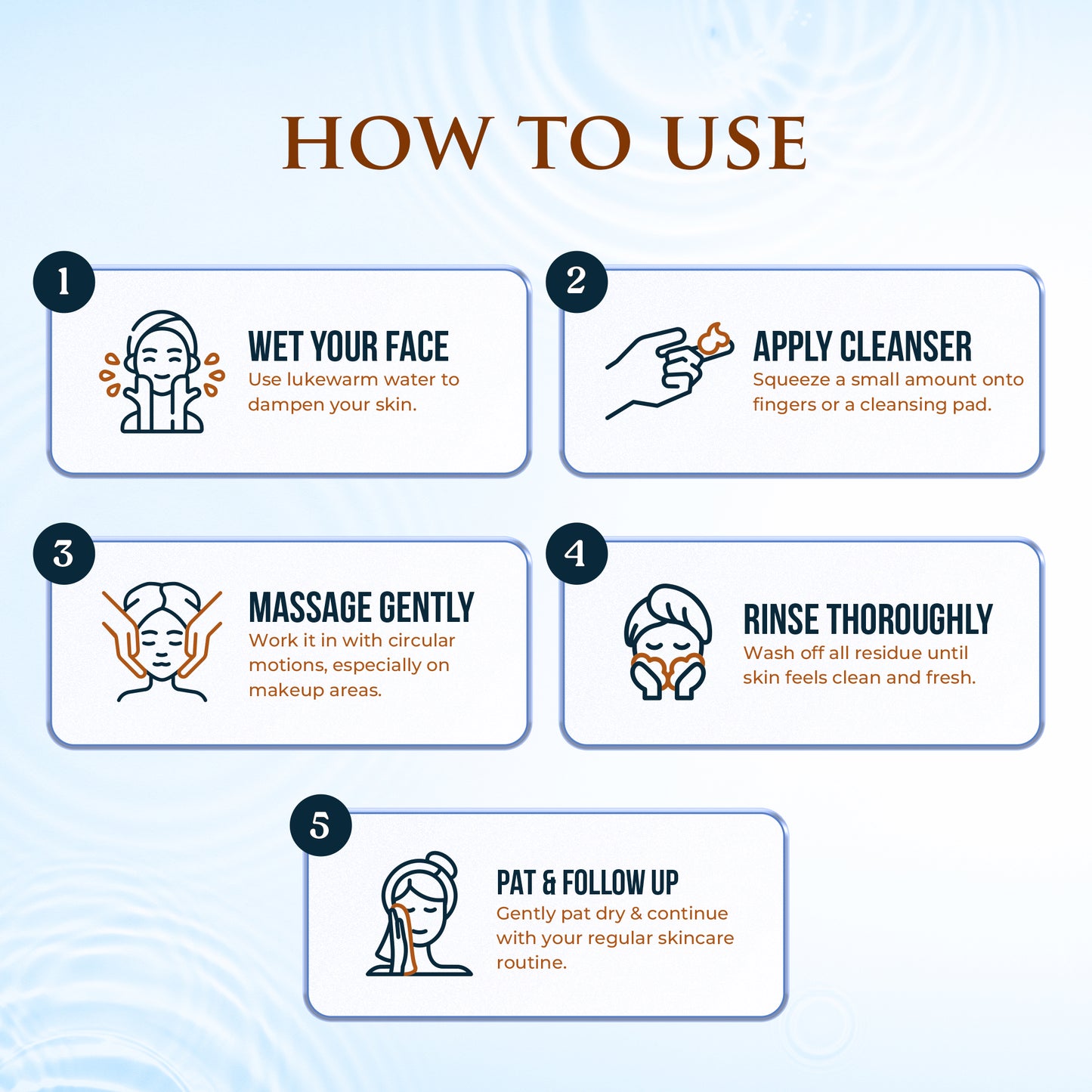 HOW TO USE

1
WET YOUR FACE
Use lukewarm water to dampen your skin.

2
APPLY CLEANSER
Squeeze a small amount onto fingers or a cleansing pad.

3
MASSAGE GENTLY
Work it in with circular motions, especially on makeup areas.

4
RINSE THOROUGHLY
Wash off all residue until skin feels clean and fresh.

5
PAT & FOLLOW UP
Gently pat dry & continue with your regular skincare routine.